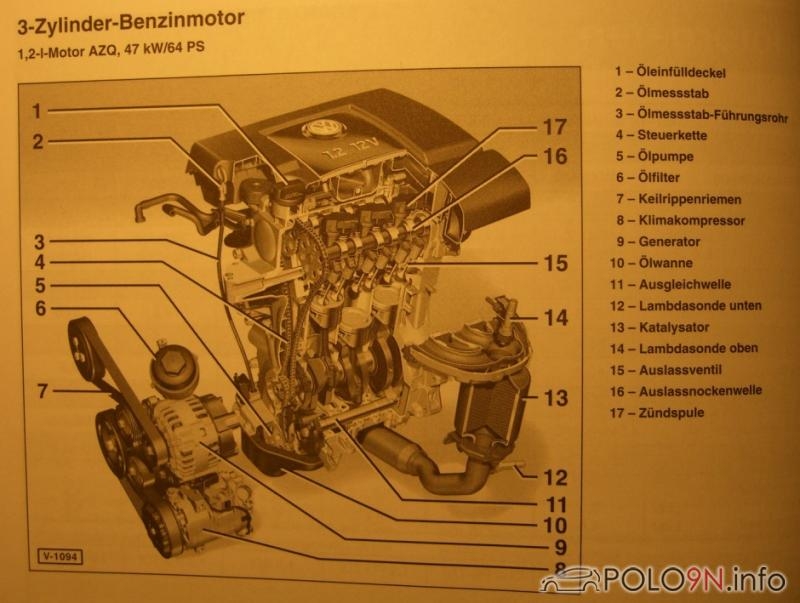 3-Zylinder-Benzinmotor

1,2-l-Motor AZQ, 47 kW/64 PS

1
2
3
4
5
6
7
17
16
15
14
13
12
11
10
9
8

1.2 12V

V-1094

1 – Öleinfülldeckel
2 – Ölmessstab
3 – Ölmessstab-Führungsrohr
4 – Steuerkette
5 – Ölpumpe
6 – Ölfilter
7 – Keilrippenriemen
8 – Klimakompressor
9 – Generator
10 – Ölwanne
11 – Ausgleichwelle
12 – Lambdasonde unten
13 – Katalysator
14 – Lambdasonde oben
15 – Auslassventil
16 – Auslassnockenwelle
17 – Zündspule

POLO9N.info