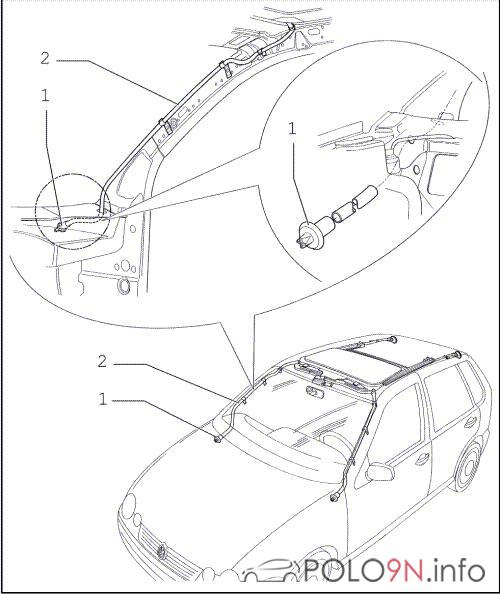 2
1
1
2
1
POLO9N.info