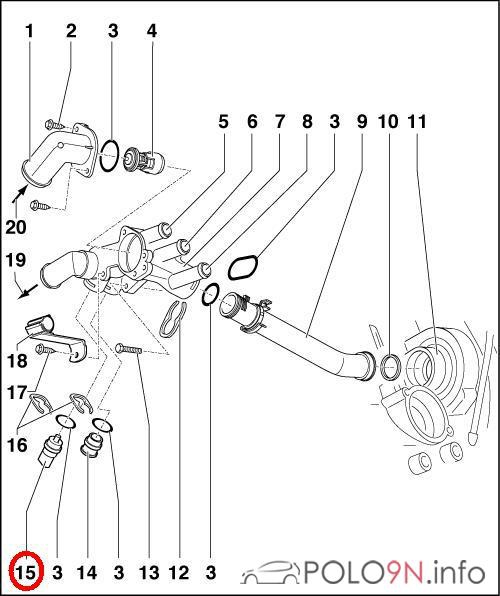 1 2 3 4

5 6 7 8 3 9 10 11

20

19

18

17

16

15 3 14 3 13 12 3

POLO9N.info