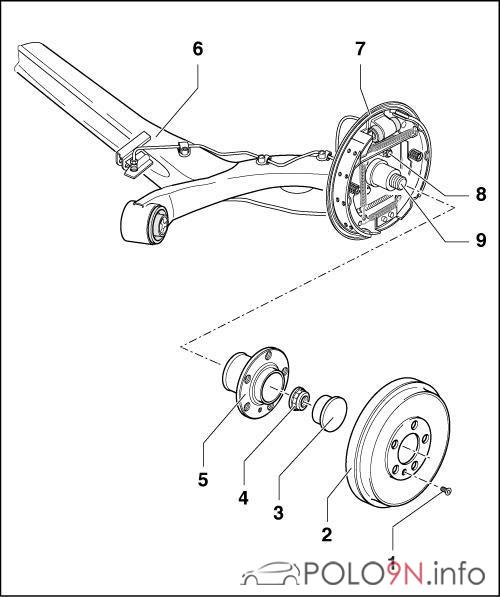 6
7
8
9
5
4
3
2
1
POLO9N.info